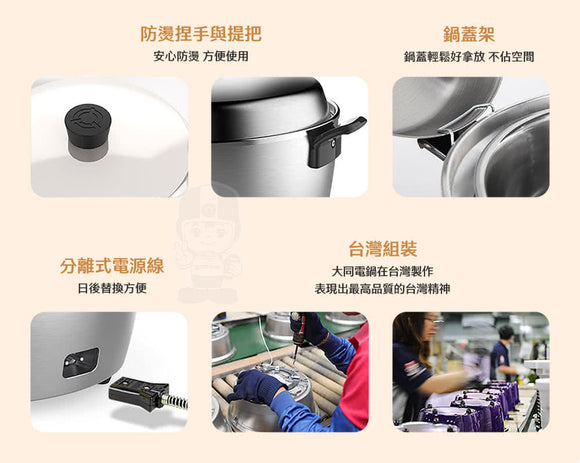 防燙捏手與提把
安心防燙 方便使用

鍋蓋架
鍋蓋輕鬆好拿放 不佔空間

分離式電源線
日後替換方便

台灣組裝
大同電鍋在台灣製作
表現出最高品質的台灣精神