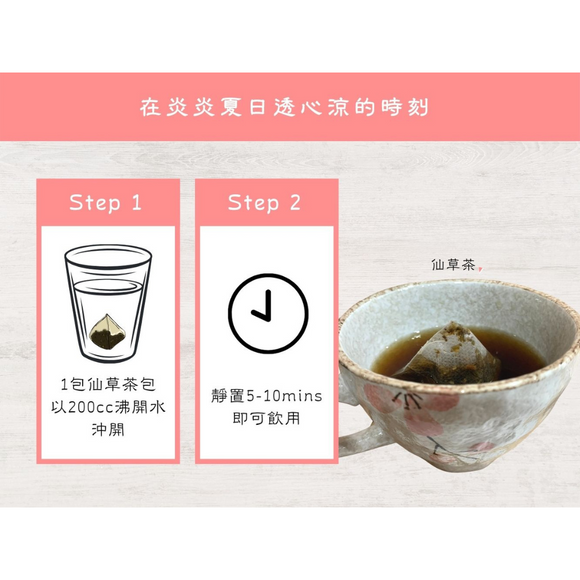 在炎炎夏日透心涼的時刻

Step 1

1包仙草茶包
以200cc沸開水
沖開

Step 2

靜置5-10mins
即可飲用

仙草茶